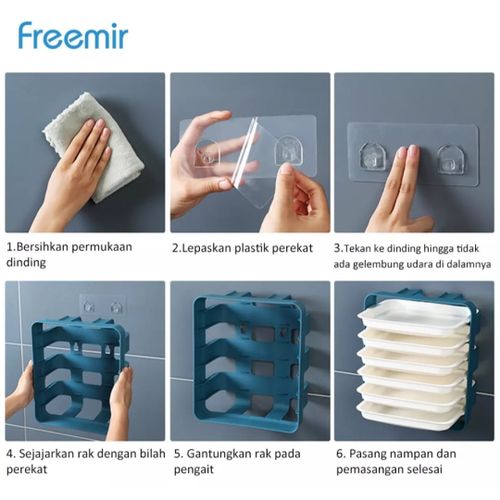 Freemir

1.Bersihkan permukaan dinding

2.Lepaskan plastik perekat

3.Tekan ke dinding hingga tidak ada gelembung udara di dalamnya

4. Sejajarkan rak dengan bilah perekat

5. Gantungkan rak pada pengait

6. Pasang nampan dan pemasangan selesai